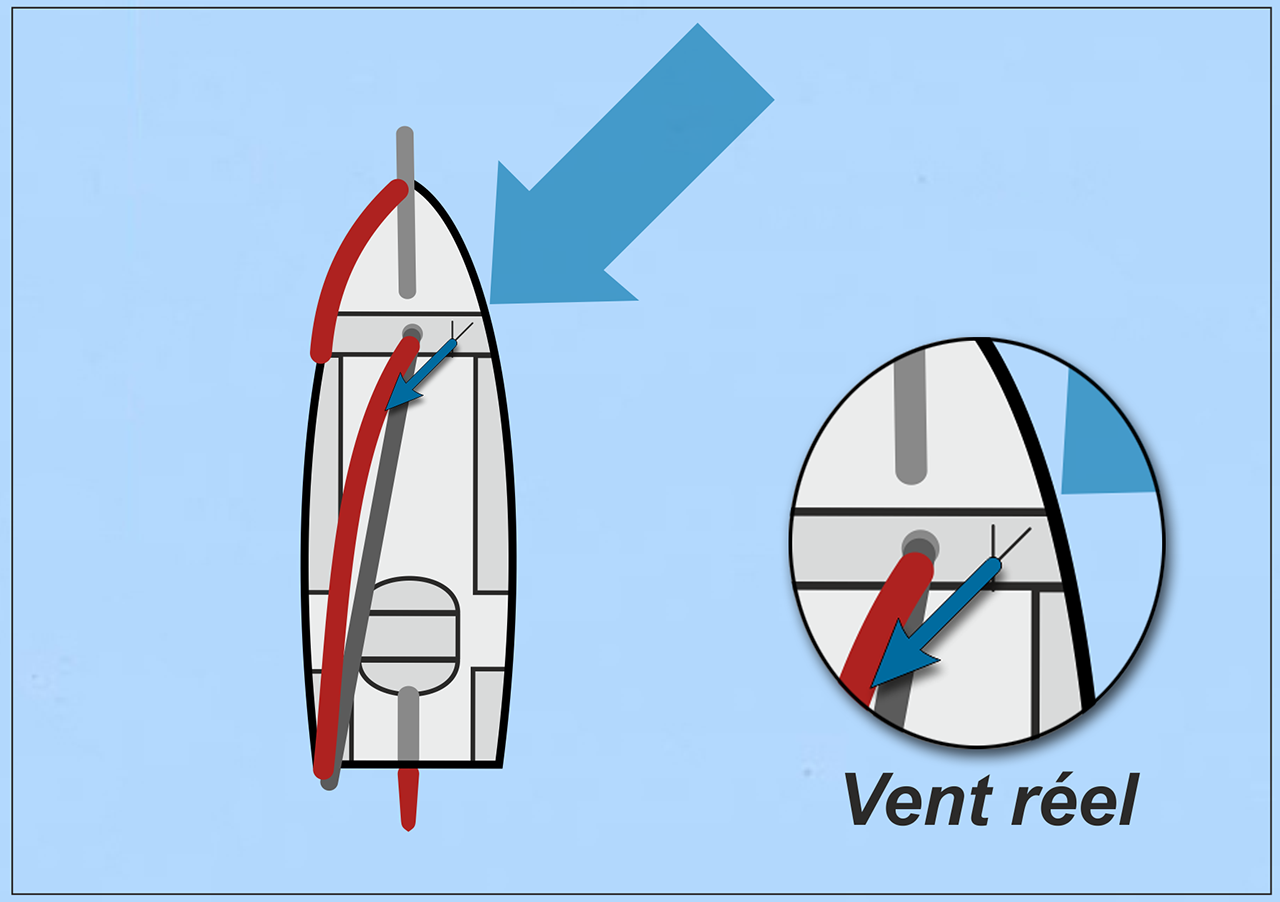 Vent réel